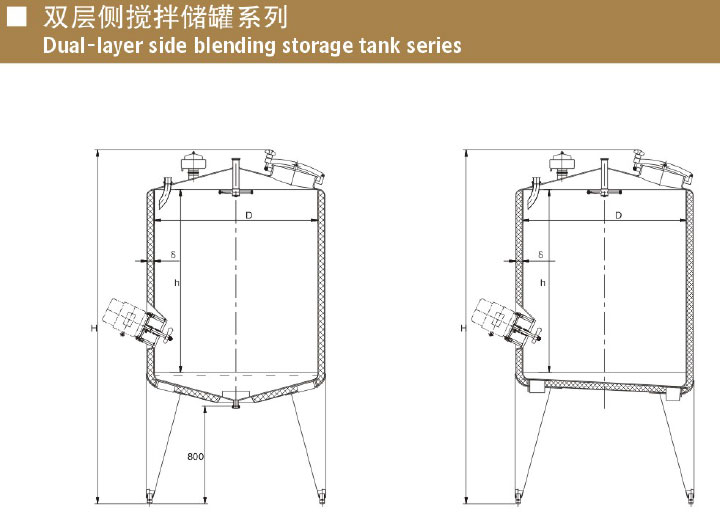 ■ 双层侧搅拌储罐系列
Dual-layer side blending storage tank series

D
δ
h
H
800

D
δ
h
H